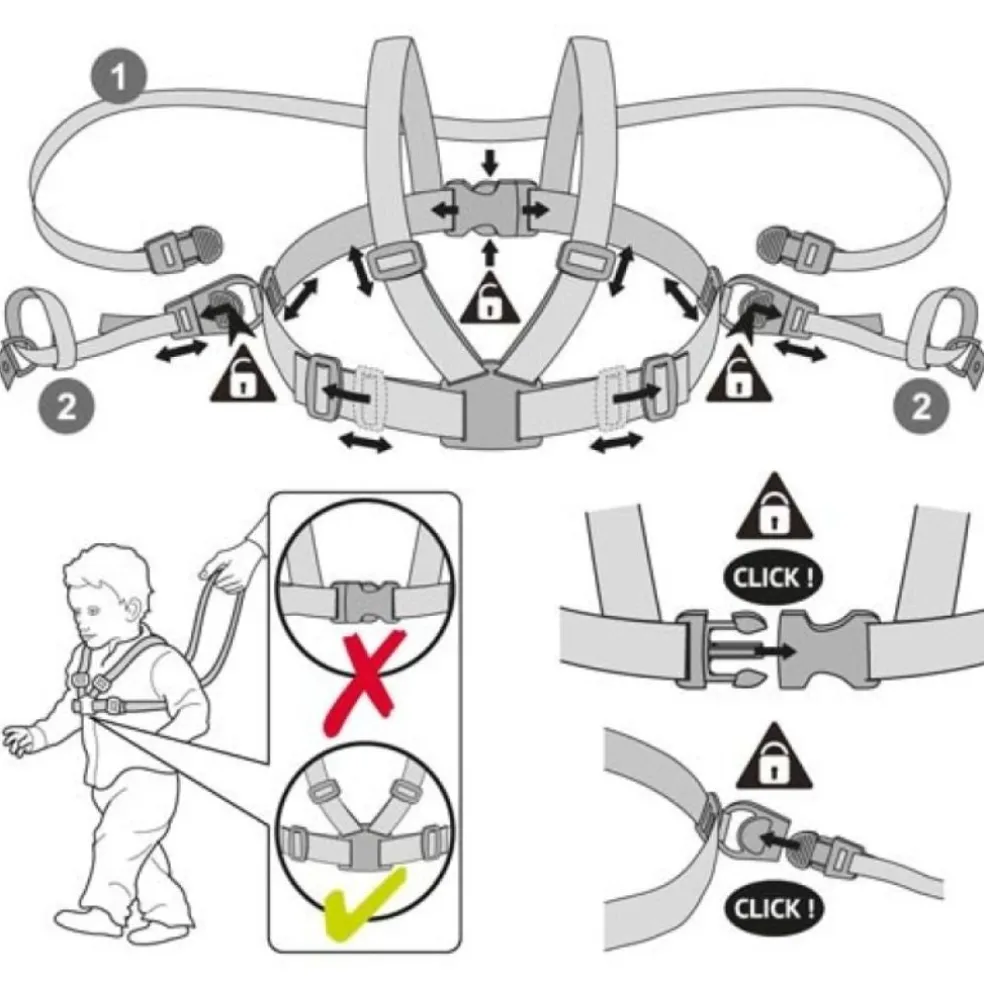 1

2

2

CLICK !

CLICK !